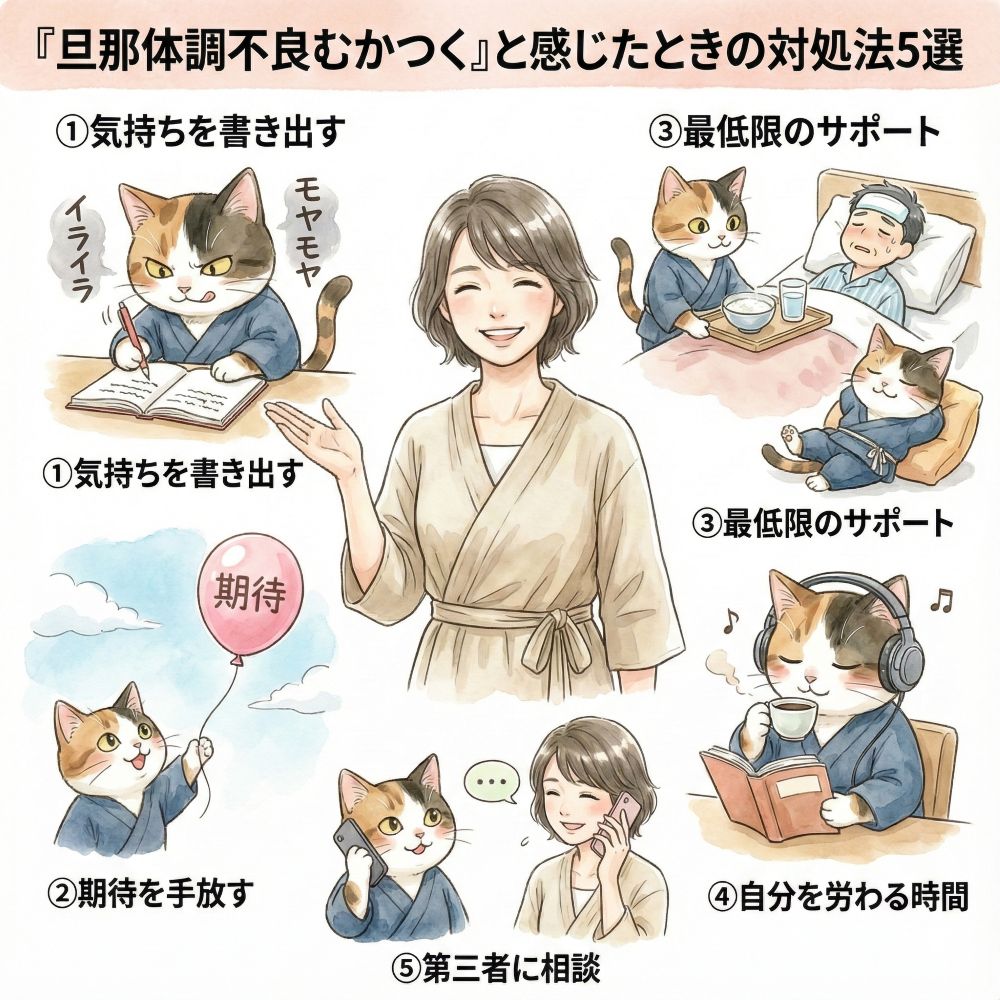 『旦那体調不良むかつく』と感じたときの対処法5選

①気持ちを書き出す

イライラ

モヤモヤ

①気持ちを書き出す

③最低限のサポート

③最低限のサポート

期待

②期待を手放す

…

⑤第三者に相談

④自分を労わる時間